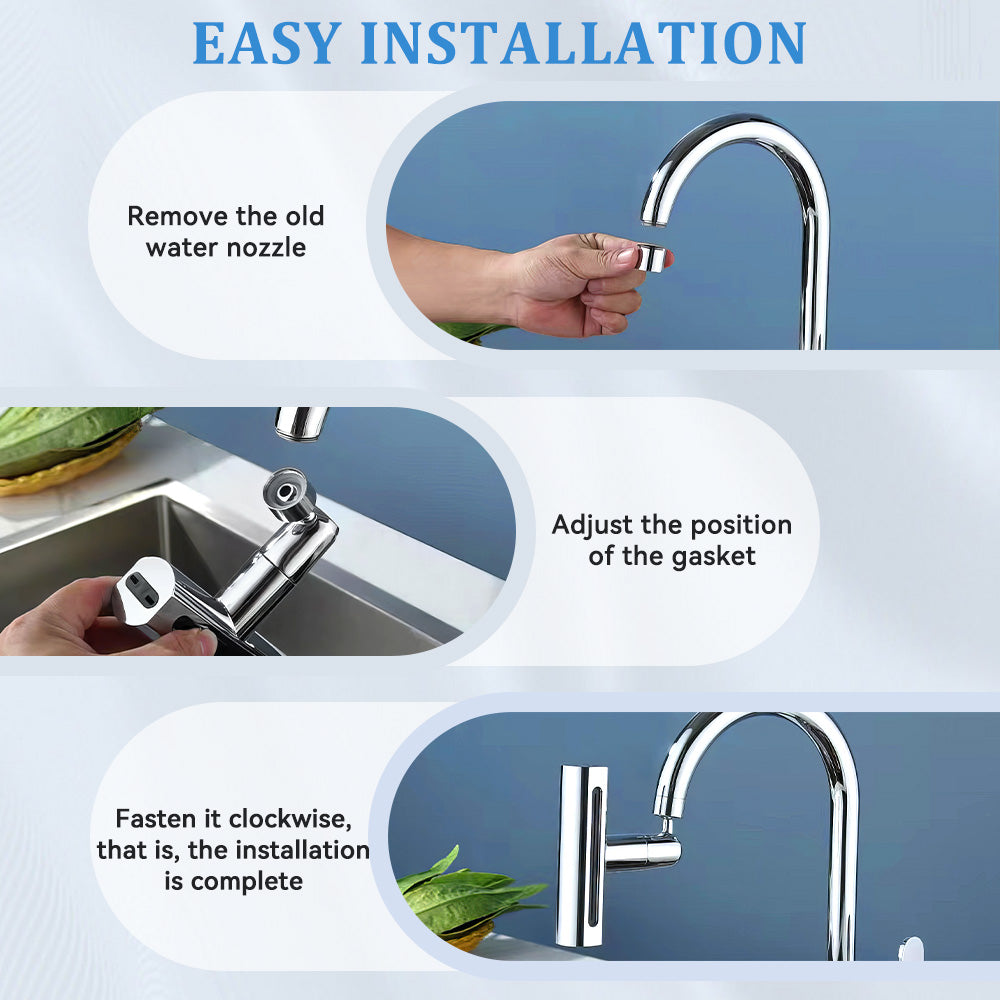 EASY INSTALLATION

Remove the old water nozzle

Adjust the position of the gasket

Fasten it clockwise, that is, the installation is complete